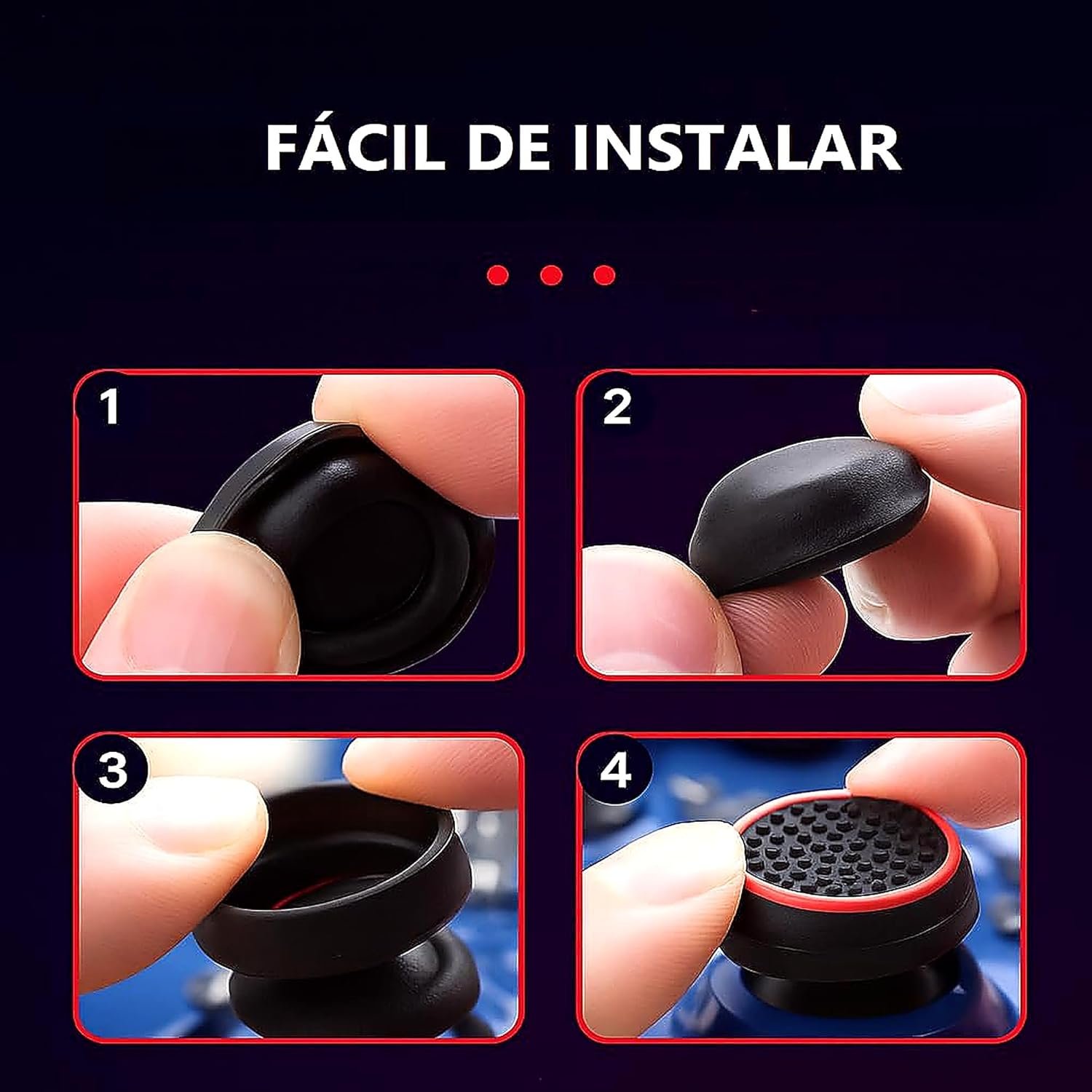 FÁCIL DE INSTALAR

1

2

3

4